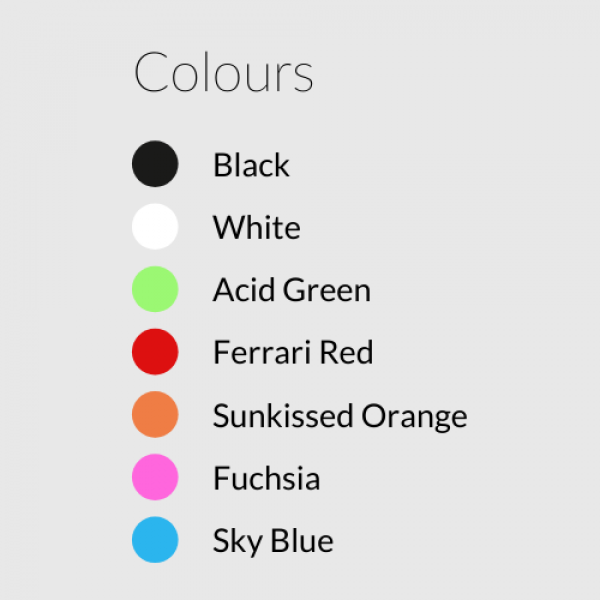 Colours

Black
White
Acid Green
Ferrari Red
Sunkissed Orange
Fuchsia
Sky Blue