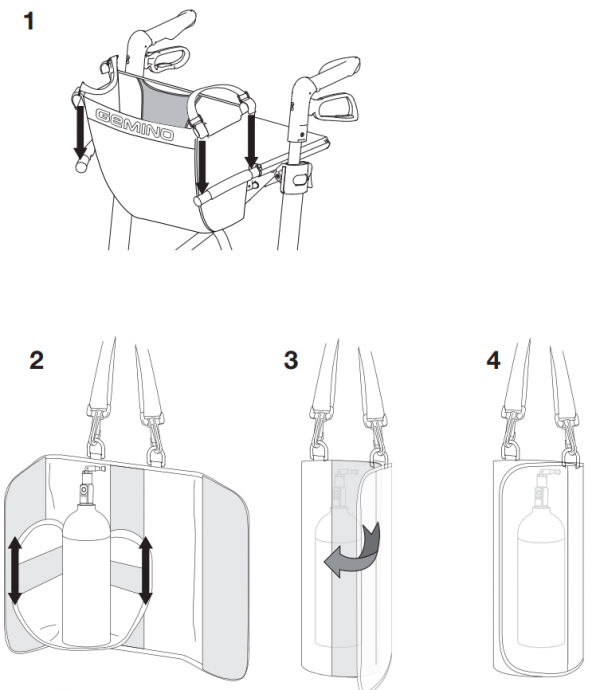 1

GEMINO

2

3

4